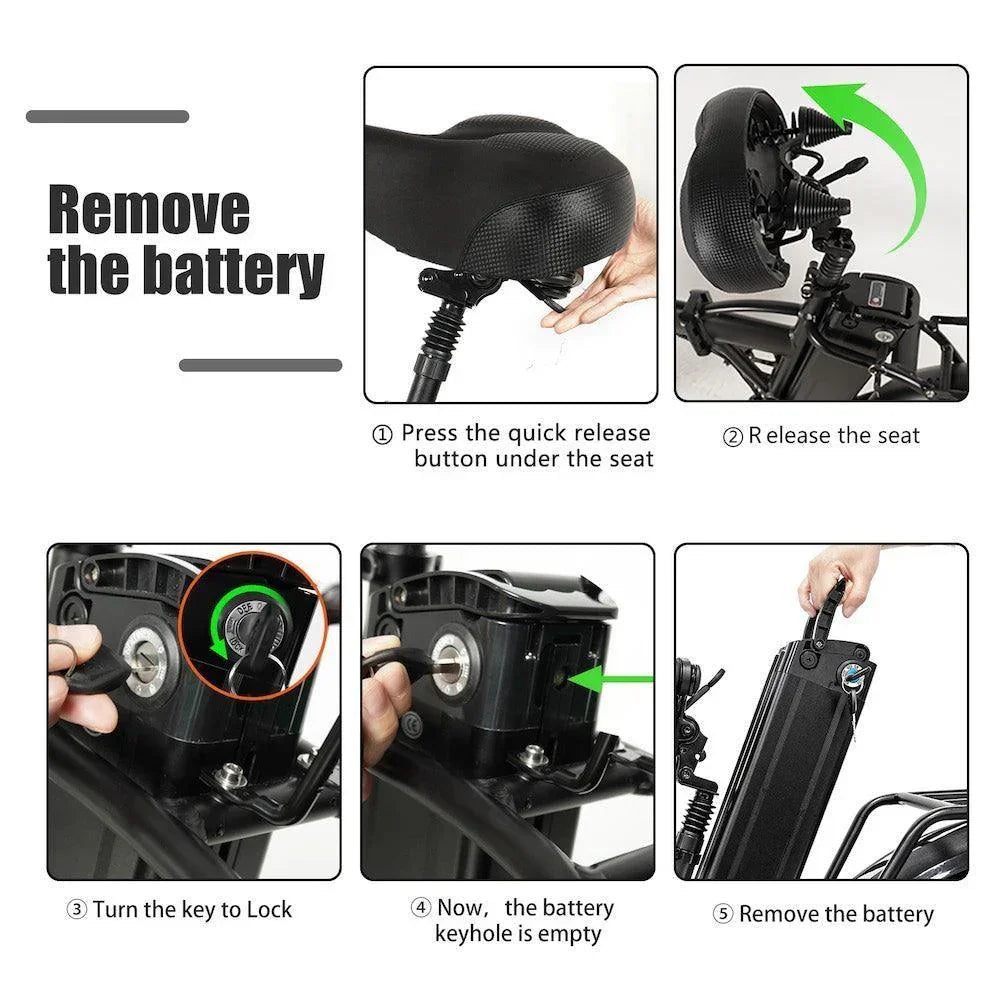 Remove the battery

① Press the quick release button under the seat

② R elease the seat

③ Turn the key to Lock

④ Now， the battery keyhole is empty

⑤ Remove the battery