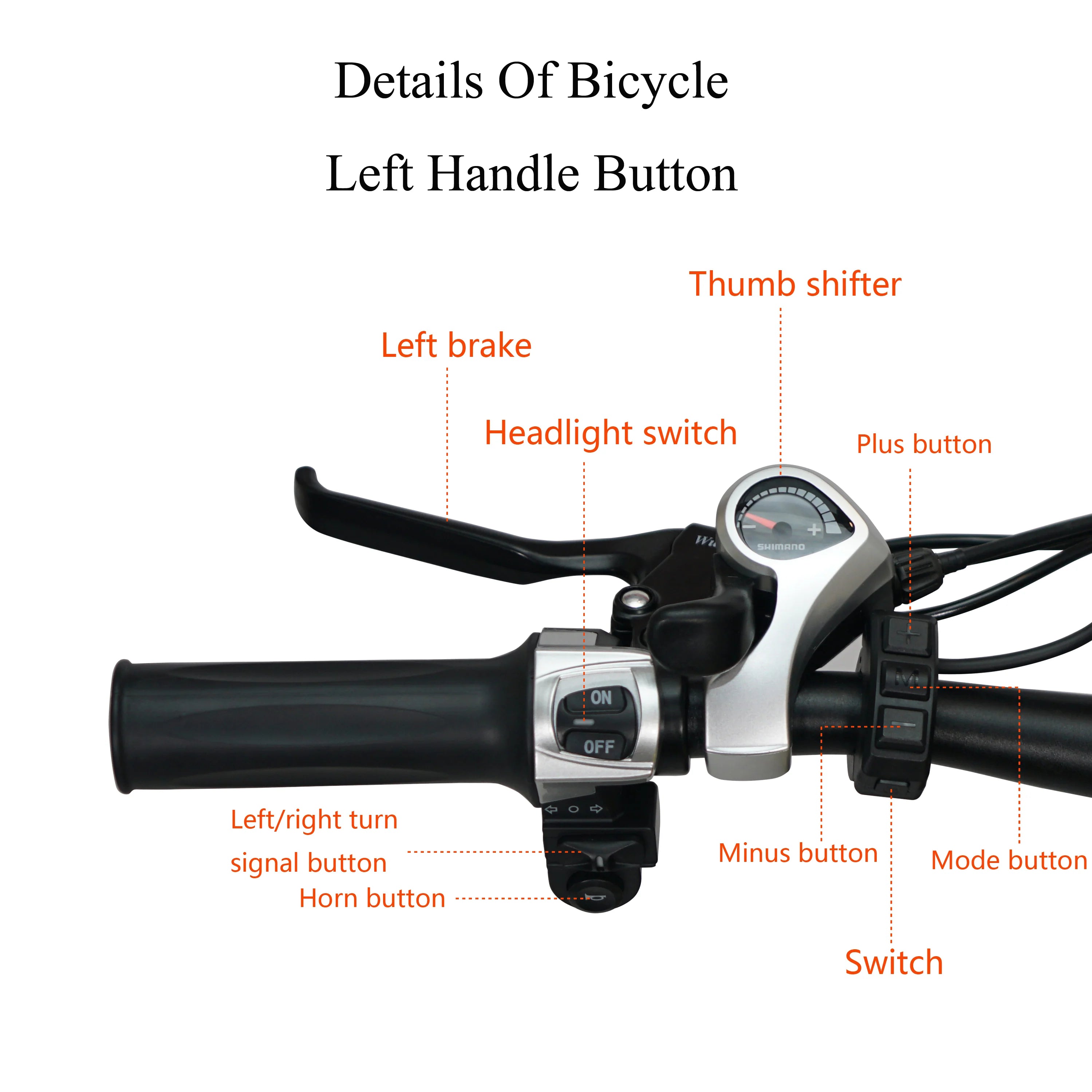 Details Of Bicycle

Left Handle Button

Thumb shifter

Left brake

Headlight switch

Plus button

SHIMANO

ON

OFF

M

Left/right turn signal button

Horn button

Minus button

Mode button

Switch