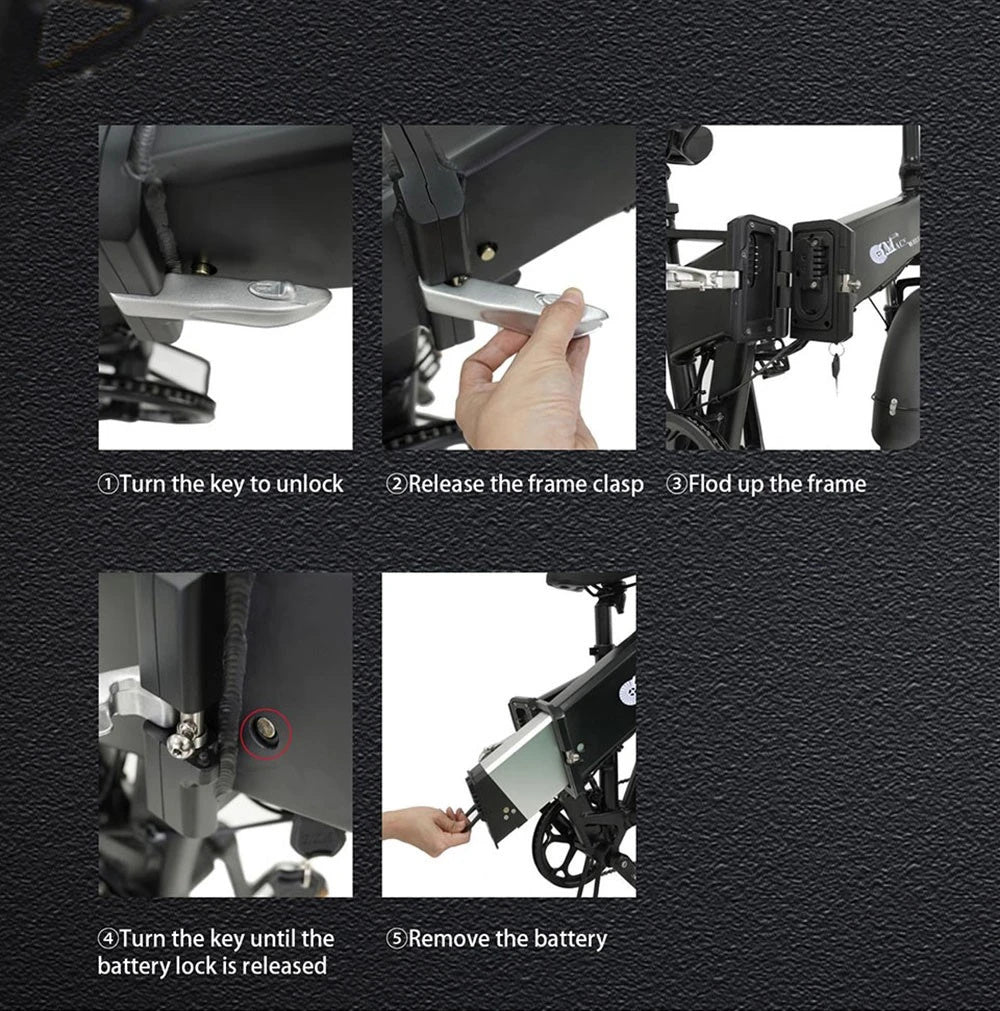 ①Turn the key to unlock

②Release the frame clasp

③Flod up the frame

④Turn the key until the battery lock is released

⑤Remove the battery